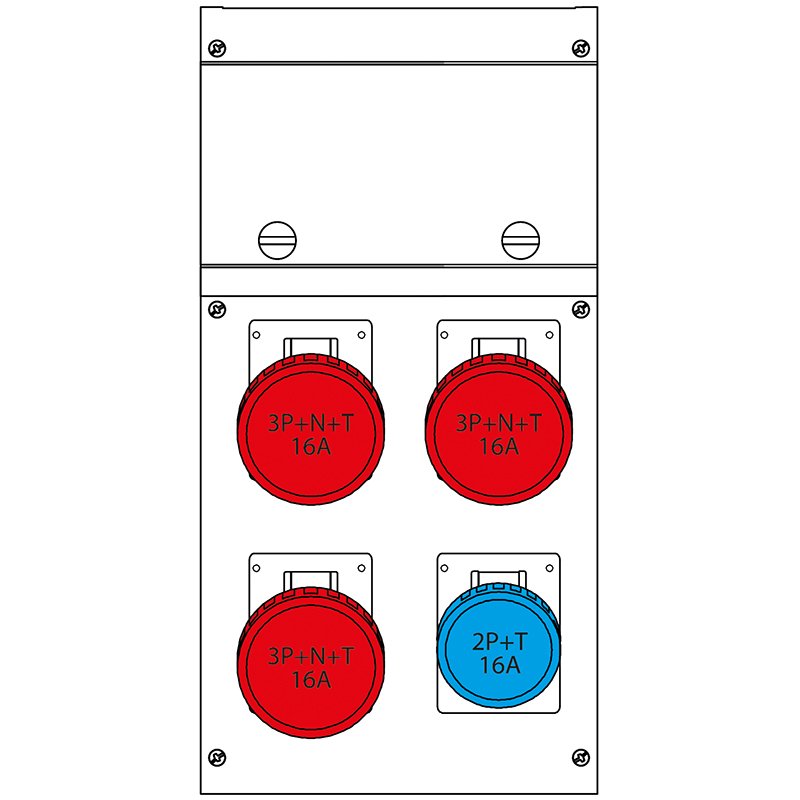 3P+N+T
16A

3P+N+T
16A

3P+N+T
16A

2P+T
16A