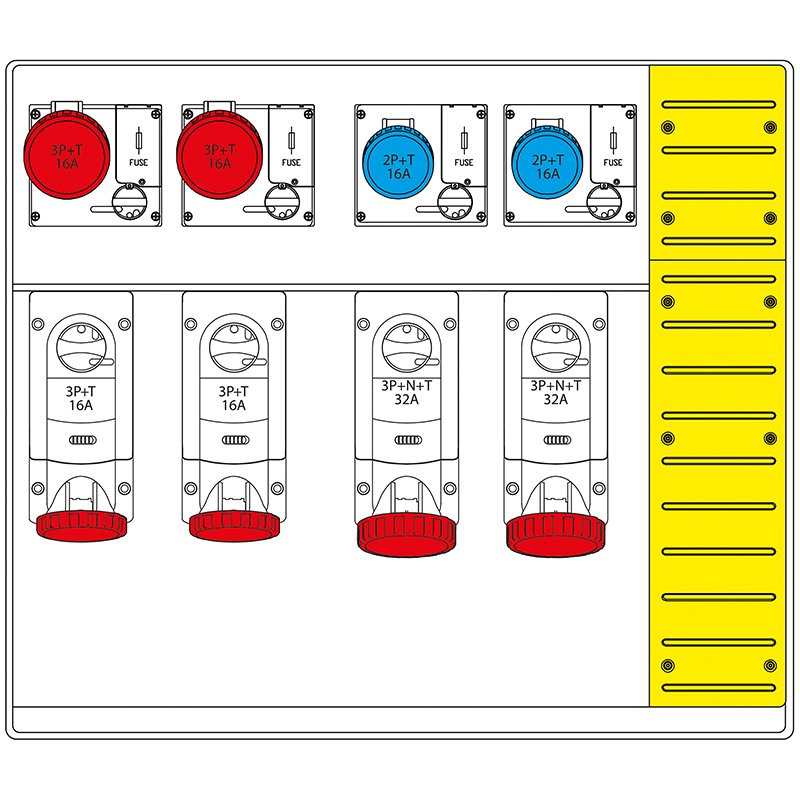 3P+T
16A

FUSE

3P+T
16A

FUSE

2P+T
16A

FUSE

2P+T
16A

FUSE

3P+T
16A

3P+T
16A

3P+N+T
32A

3P+N+T
32A