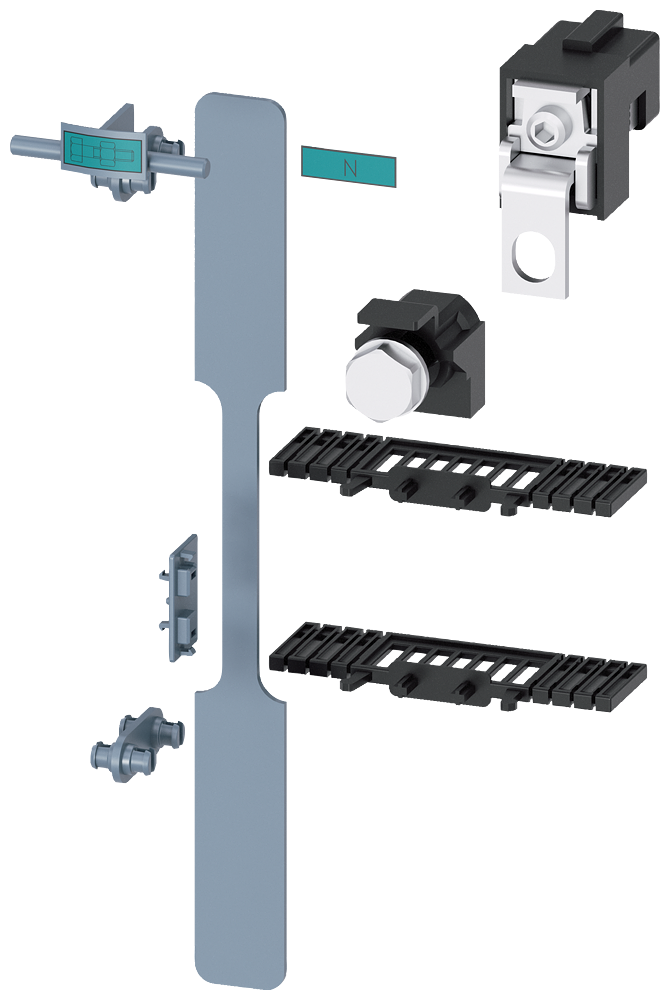 N