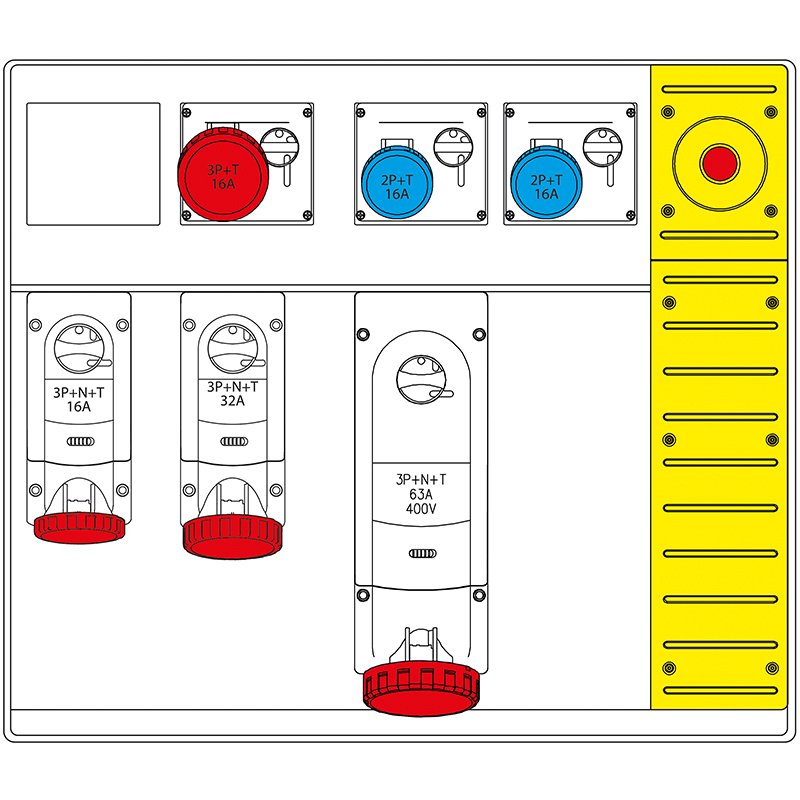 3P+T
16A

2P+T
16A

2P+T
16A

3P+N+T
16A

3P+N+T
32A

3P+N+T
63A
400V