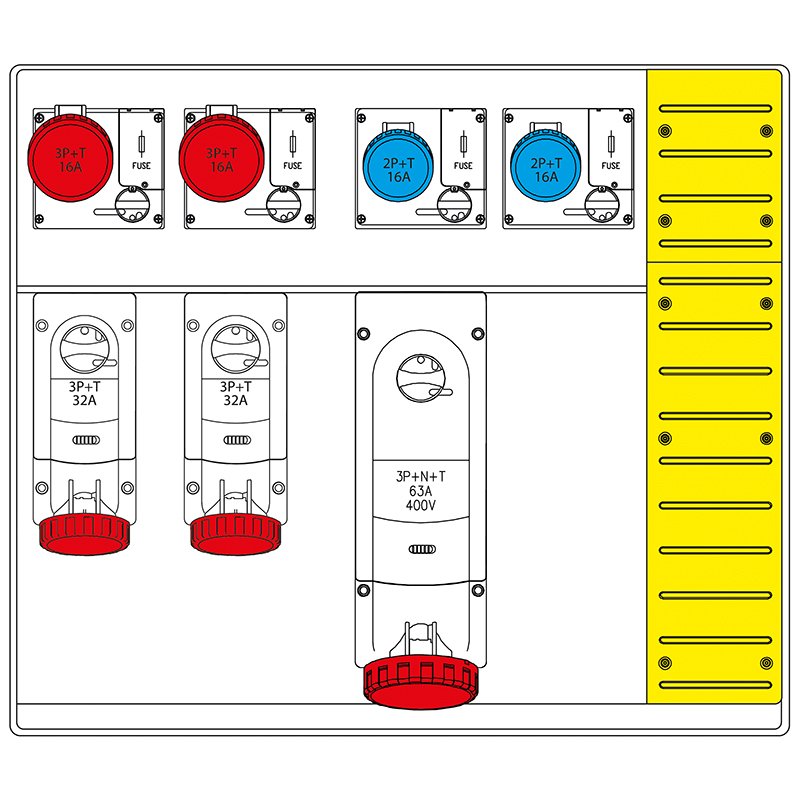 3P+T
16A

FUSE

3P+T
16A

FUSE

2P+T
16A

FUSE

2P+T
16A

FUSE

3P+T
32A

3P+T
32A

3P+N+T
63A
400V